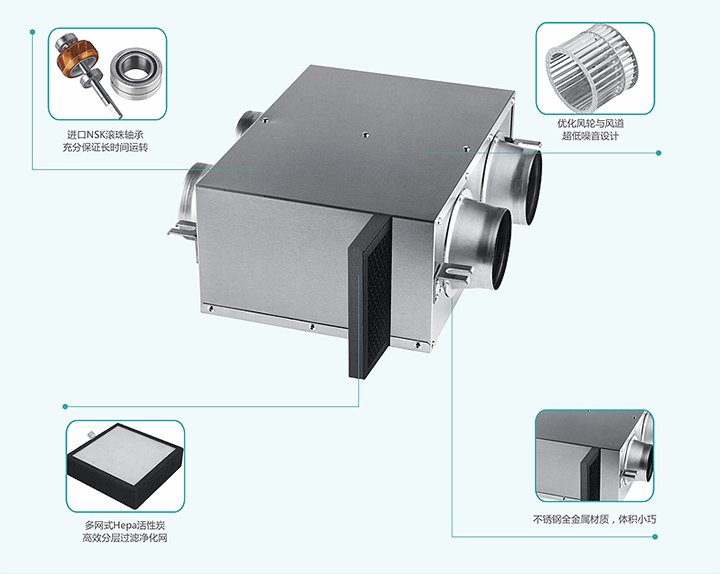 进口NSK滚珠轴承
充分保证长时间运转

优化风轮与风道
超低噪音设计

多网式Hepa活性炭
高效分层过滤净化网

不锈钢全金属材质，体积小巧